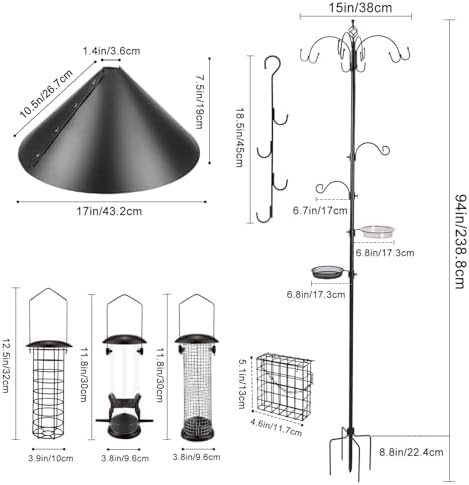 1.4in/3.6cm
10.5n/26.7cm
7.5in/19cm
17in/43.2cm

18.5in/45cm

15in/38cm
6.7in/17cm
6.8in/17.3cm
6.8in/17.3cm
94in/238.8cm
8.8in/22.4cm

12.5in/32cm
3.9in/10cm
11.8in/30cm
3.8in/9.6cm
11.8in/30cm
3.8in/9.6cm
5.1in/13cm
4.6in/11.7cm