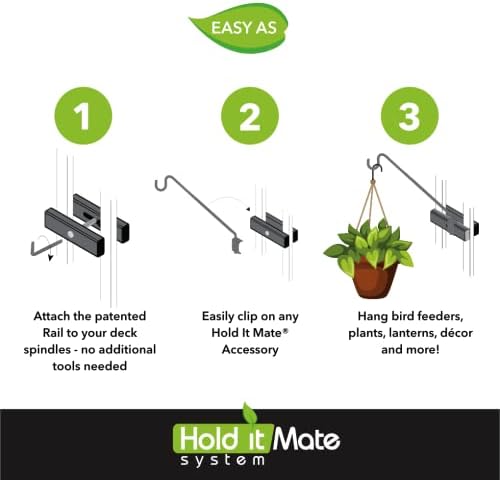 EASY AS

1

2

3

Attach the patented Rail to your deck spindles - no additional tools needed

Easily clip on any Hold It Mate® Accessory

Hang bird feeders, plants, lanterns, décor and more!

Hold it Mate
system