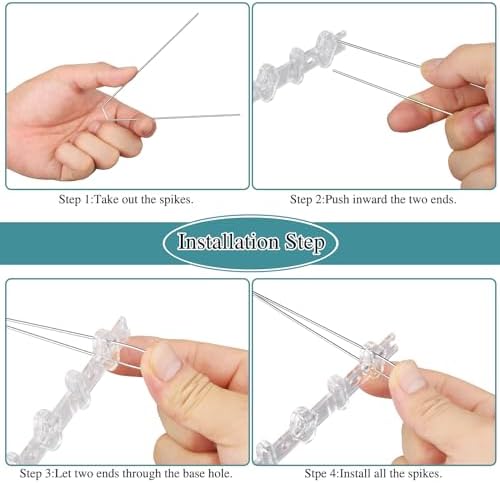 Step 1:Take out the spikes.

Step 2:Push inward the two ends.

Installation Step

Step 3:Let two ends through the base hole.

Stpe 4:Install all the spikes.