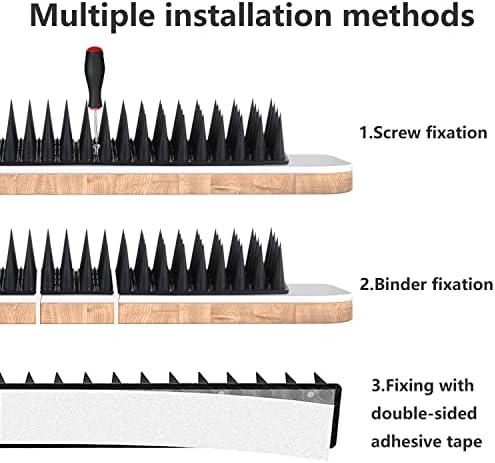 Multiple installation methods

1.Screw fixation

2.Binder fixation

3.Fixing with double-sided adhesive tape