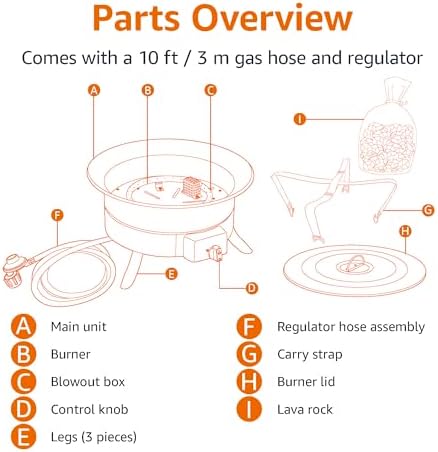 Parts Overview

Comes with a 10 ft / 3 m gas hose and regulator

A
B
C
I
F
G
H
E
D

A Main unit
B Burner
C Blowout box
D Control knob
E Legs (3 pieces)

F Regulator hose assembly
G Carry strap
H Burner lid
I Lava rock