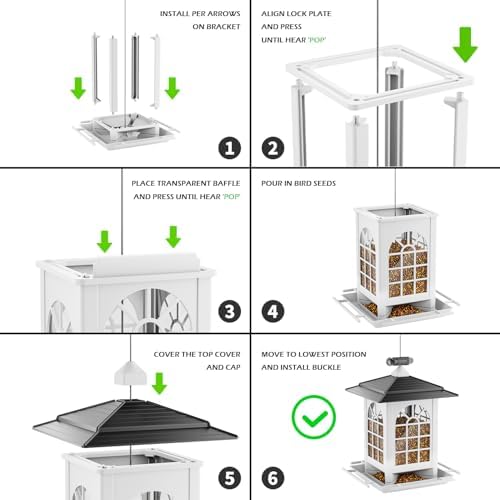 INSTALL PER ARROWS ON BRACKET

1

ALIGN LOCK PLATE AND PRESS UNTIL HEAR 'POP'

2

PLACE TRANSPARENT BAFFLE AND PRESS UNTIL HEAR 'POP'

3

POUR IN BIRD SEEDS

4

COVER THE TOP COVER AND CAP

5

MOVE TO LOWEST POSITION AND INSTALL BUCKLE

6