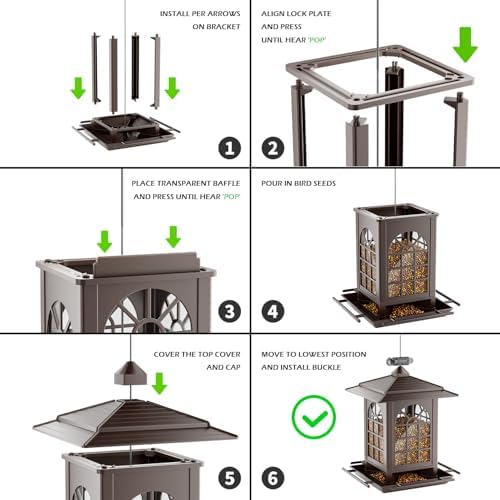 INSTALL PER ARROWS ON BRACKET

1

ALIGN LOCK PLATE AND PRESS UNTIL HEAR 'POP'

2

PLACE TRANSPARENT BAFFLE AND PRESS UNTIL HEAR 'POP'

3

POUR IN BIRD SEEDS

4

COVER THE TOP COVER AND CAP

5

MOVE TO LOWEST POSITION AND INSTALL BUCKLE

6