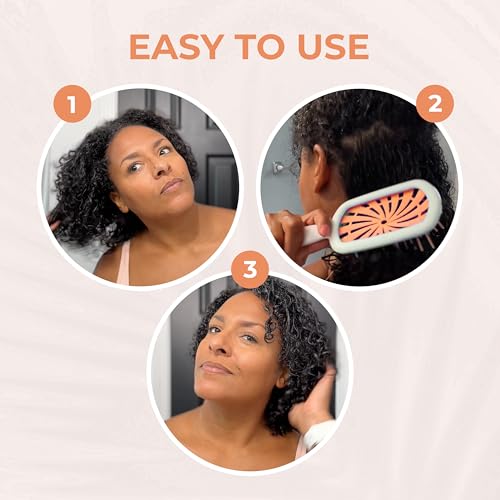 EASY TO USE

1

2

3