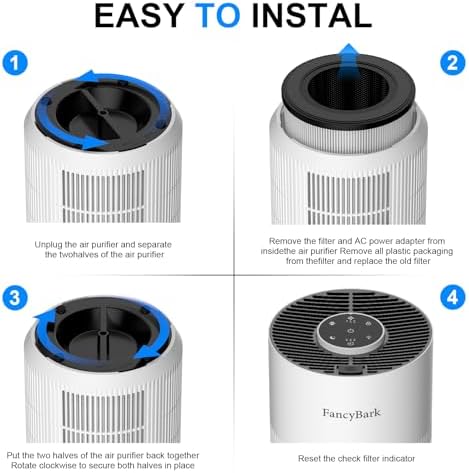 EASY TO INSTAL

1

Unplug the air purifier and separate the twohalves of the air purifier

2

Remove the filter and AC power adapter from insidethe air purifier Remove all plastic packaging from thefilter and replace the old filter

3

Put the two halves of the air purifier back together Rotate clockwise to secure both halves in place

4

FancyBark

Reset the check filter indicator