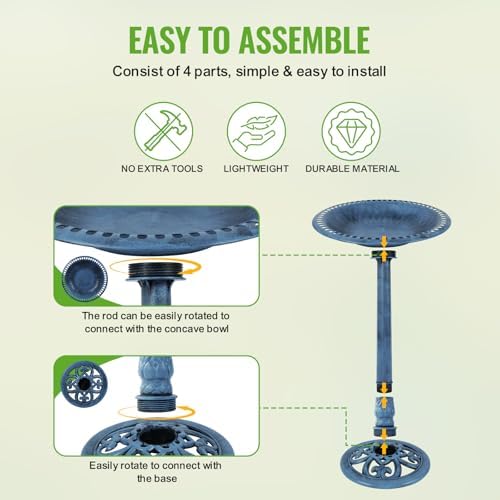 EASY TO ASSEMBLE

Consist of 4 parts, simple & easy to install

NO EXTRA TOOLS

LIGHTWEIGHT

DURABLE MATERIAL

The rod can be easily rotated to connect with the concave bowl

Easily rotate to connect with the base