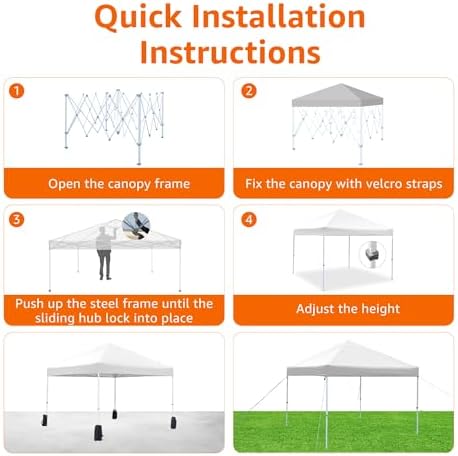 Quick Installation Instructions

1

Open the canopy frame

2

Fix the canopy with velcro straps

3

Push up the steel frame until the sliding hub lock into place

4

Adjust the height