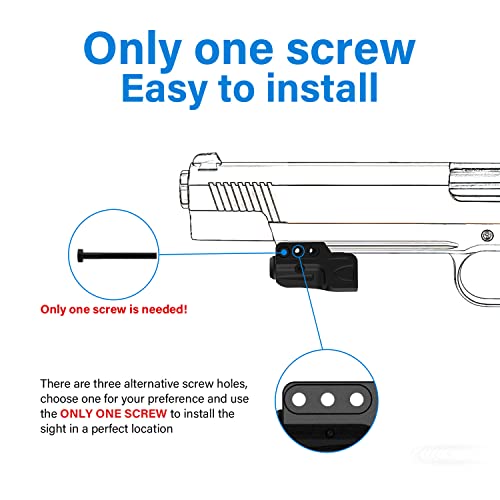 Only one screw
Easy to install

Only one screw is needed!

There are three alternative screw holes, choose one for your preference and use the ONLY ONE SCREW to install the sight in a perfect location