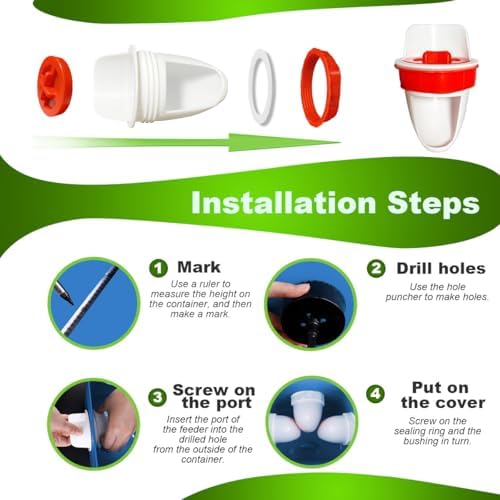 Installation Steps

1 Mark
Use a ruler to measure the height on the container, and then make a mark.

2 Drill holes
Use the hole puncher to make holes.

3 Screw on the port
Insert the port of the feeder into the drilled hole from the outside of the container.

4 Put on the cover
Screw on the sealing ring and the bushing in turn.