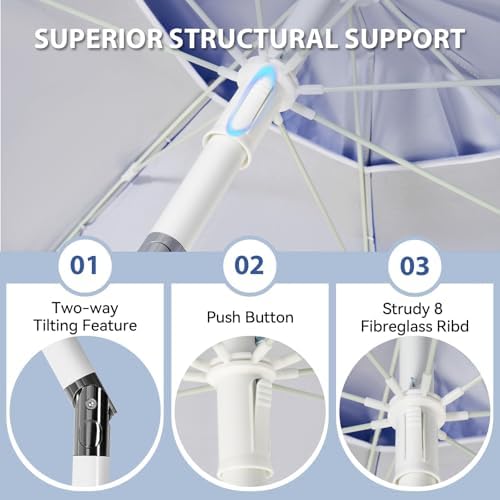 SUPERIOR STRUCTURAL SUPPORT

01

Two-way Tilting Feature

02

Push Button

03

Strudy 8 Fibreglass Ribd