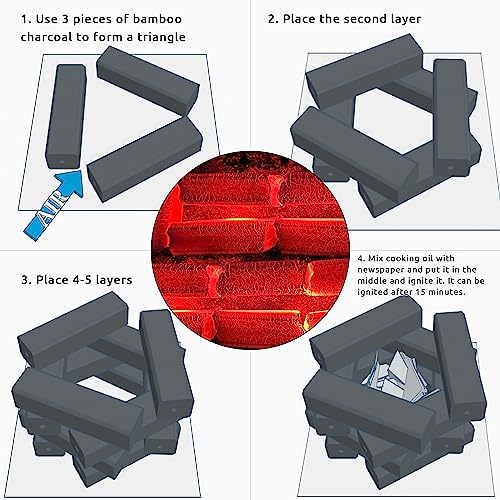 1. Use 3 pieces of bamboo charcoal to form a triangle

AIR

2. Place the second layer

3. Place 4-5 layers

4. Mix cooking oil with newspaper and put it in the middle and ignite it. It can be ignited after 15 minutes.