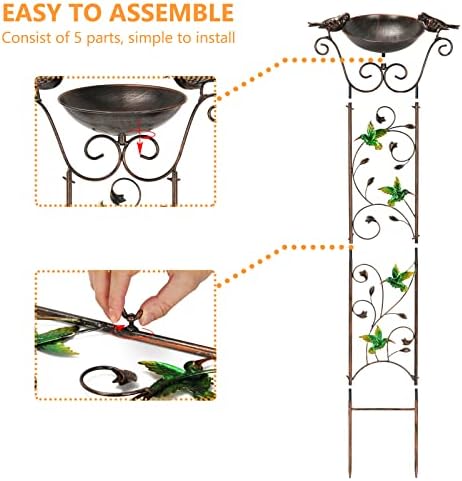 EASY TO ASSEMBLE
Consist of 5 parts, simple to install