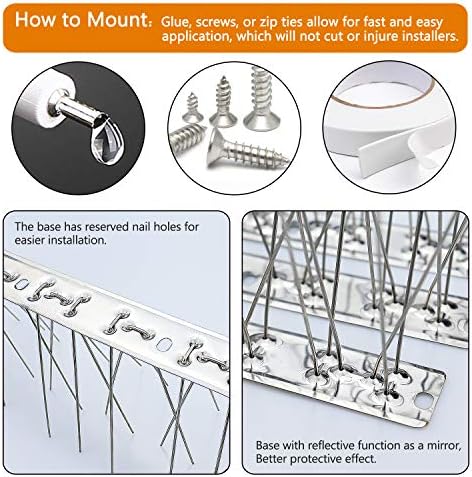 How to Mount: Glue, screws, or zip ties allow for fast and easy application, which will not cut or injure installers.

The base has reserved nail holes for easier installation.

Base with reflective function as a mirror, Better protective effect.