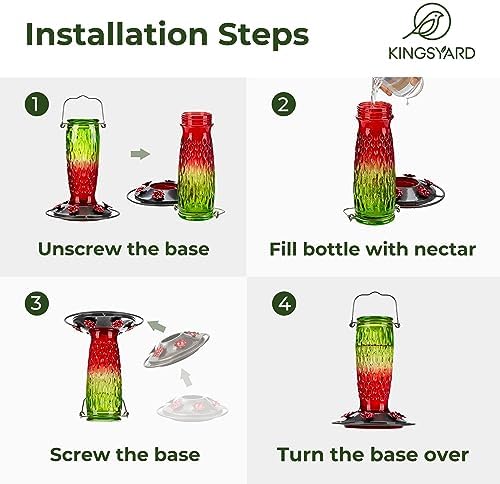 Installation Steps

KINGSYARD

1

Unscrew the base

2

Fill bottle with nectar

3

Screw the base

4

Turn the base over