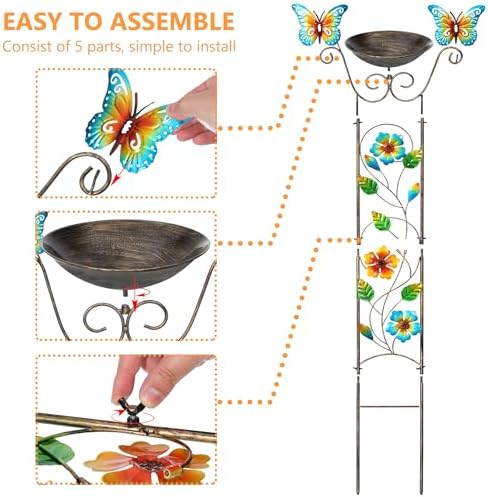 EASY TO ASSEMBLE
Consist of 5 parts, simple to install