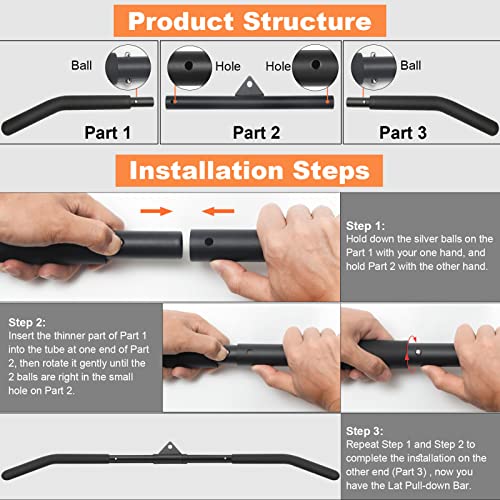 Product Structure

Ball

Part 1

Hole

Hole

Part 2

Ball

Part 3

Installation Steps

Step 1:
Hold down the silver balls on the Part 1 with your one hand, and hold Part 2 with the other hand.

Step 2:
Insert the thinner part of Part 1 into the tube at one end of Part 2, then rotate it gently until the 2 balls are right in the small hole on Part 2.

Step 3:
Repeat Step 1 and Step 2 to complete the installation on the other end (Part 3) , now you have the Lat Pull-down Bar.