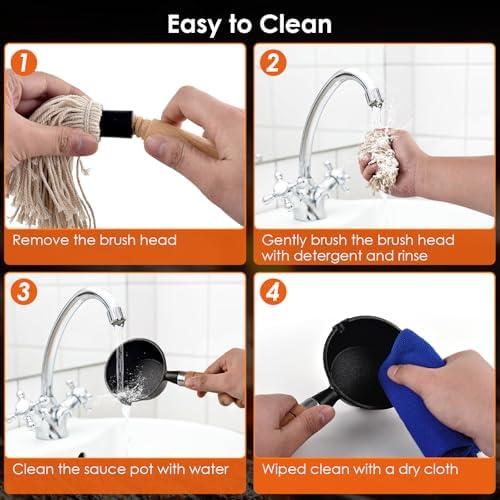 Easy to Clean

1
Remove the brush head

2
Gently brush the brush head with detergent and rinse

3
Clean the sauce pot with water

4
Wiped clean with a dry cloth