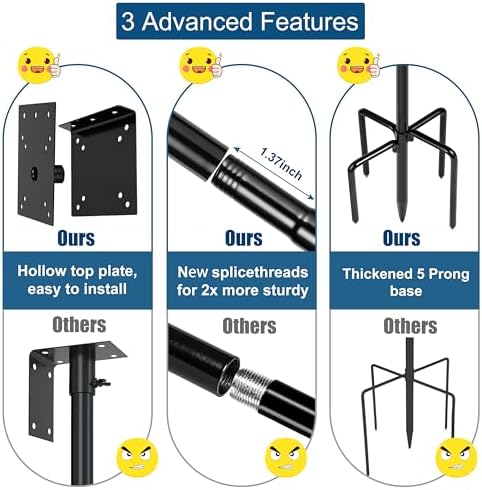 3 Advanced Features

Ours

Hollow top plate, easy to install

Others

1.37inch

Ours

New splicethreads for 2x more sturdy

Others

Ours

Thickened 5 Prong base

Others