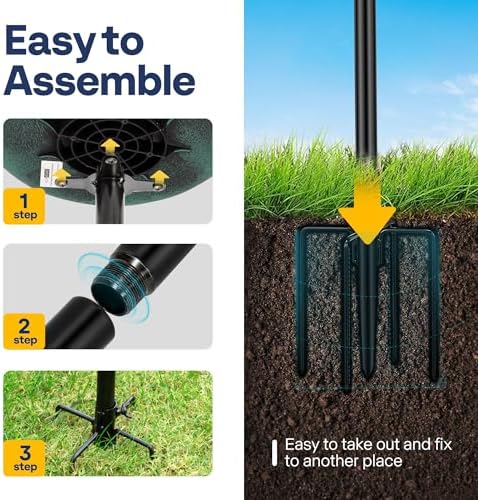 Easy to Assemble

1
step

2
step

3
step

Easy to take out and fix to another place