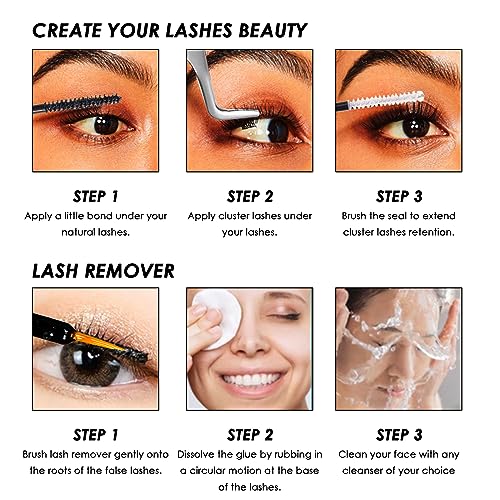 CREATE YOUR LASHES BEAUTY

STEP 1
Apply a little bond under your natural lashes.

STEP 2
Apply cluster lashes under your lashes.

STEP 3
Brush the seal to extend cluster lashes retention.

LASH REMOVER

STEP 1
Brush lash remover gently onto the roots of the false lashes.

STEP 2
Dissolve the glue by rubbing in a circular motion at the base of the lashes.

STEP 3
Clean your face with any cleanser of your choice