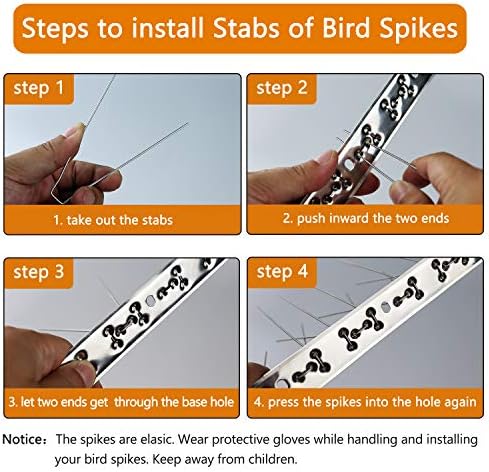 Steps to install Stabs of Bird Spikes

step 1

1. take out the stabs

step 2

2. push inward the two ends

step 3

3. let two ends get through the base hole

step 4

4. press the spikes into the hole again

Notice： The spikes are elasic. Wear protective gloves while handling and installing your bird spikes. Keep away from children.