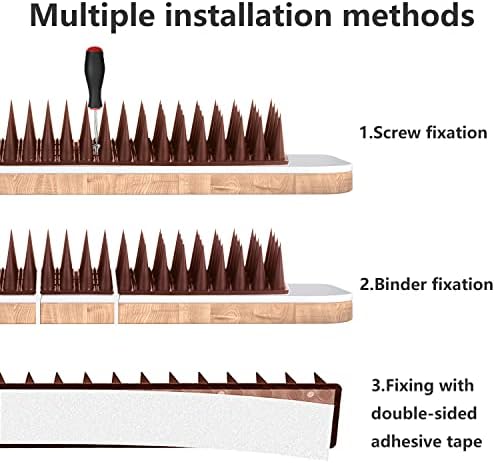 Multiple installation methods

1.Screw fixation

2.Binder fixation

3.Fixing with double-sided adhesive tape