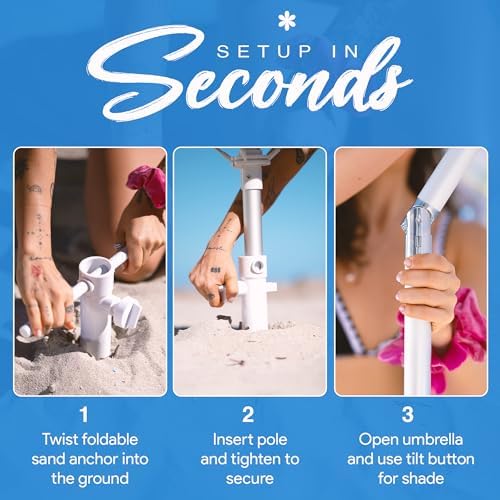 SETUP IN
Seconds

1
Twist foldable sand anchor into the ground

2
Insert pole and tighten to secure

3
Open umbrella and use tilt button for shade