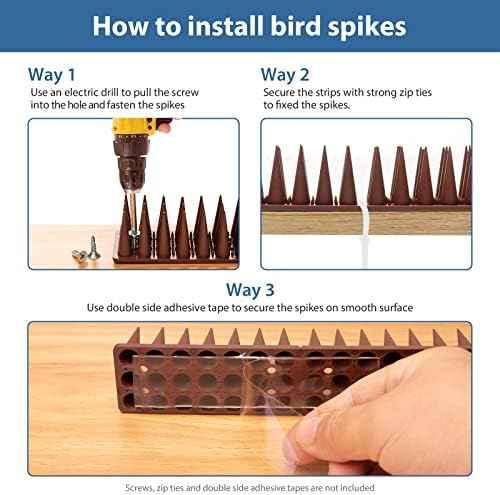 How to install bird spikes

Way 1
Use an electric drill to pull the screw into the hole and fasten the spikes

Way 2
Secure the strips with strong zip ties to fixed the spikes.

Way 3
Use double side adhesive tape to secure the spikes on smooth surface

Screws, zip ties and double side adhesive tapes are not included