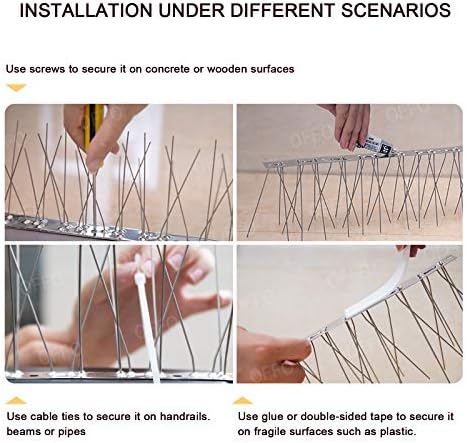 INSTALLATION UNDER DIFFERENT SCENARIOS

Use screws to secure it on concrete or wooden surfaces

Use cable ties to secure it on handrails. beams or pipes

Use glue or double-sided tape to secure it on fragile surfaces such as plastic.