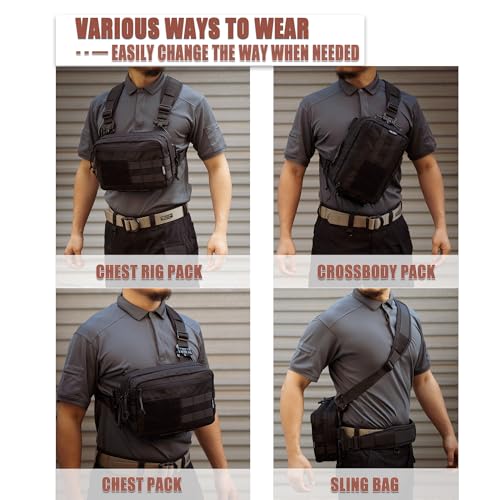 VARIOUS WAYS TO WEAR
- - — EASILY CHANGE THE WAY WHEN NEEDED

CHEST RIG PACK

CROSSBODY PACK

CHEST PACK

SLING BAG