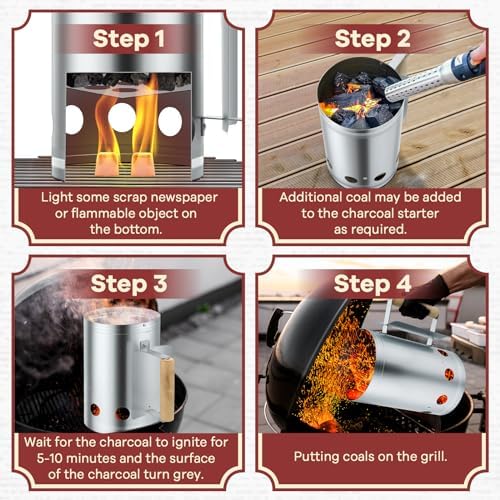 Step 1

Light some scrap newspaper or flammable object on the bottom.

Step 2

Additional coal may be added to the charcoal starter as required.

Step 3

Wait for the charcoal to ignite for 5-10 minutes and the surface of the charcoal turn grey.

Step 4

Putting coals on the grill.