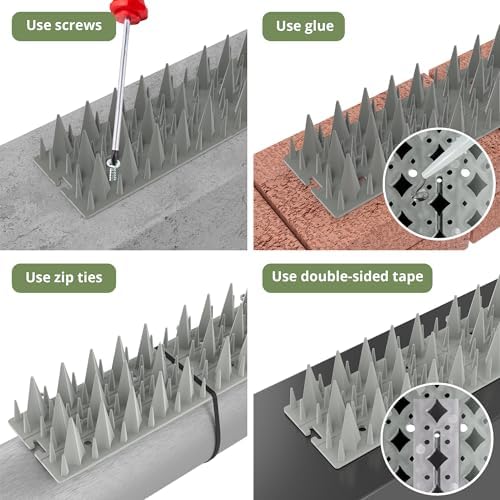 Use screws

Use glue

Use zip ties

Use double-sided tape