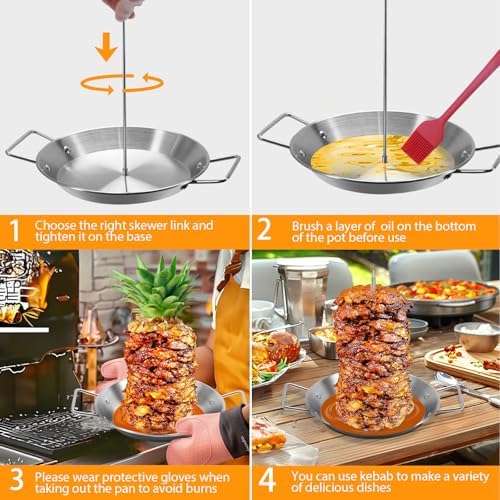 1 Choose the right skewer link and tighten it on the base

2 Brush a layer of oil on the bottom of the pot before use

3 Please wear protective gloves when taking out the pan to avoid burns

4 You can use kebab to make a variety of delicious dishes