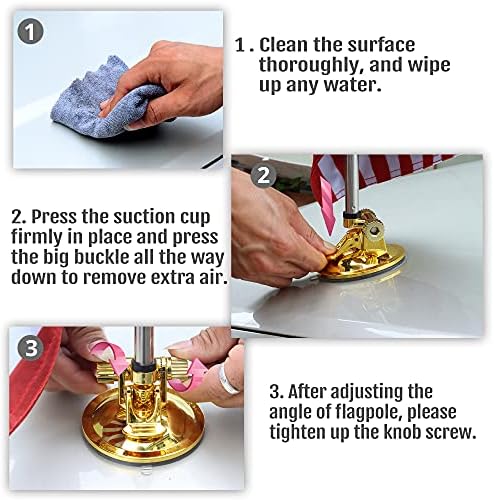 1

1 . Clean the surface thoroughly, and wipe up any water.

2

2. Press the suction cup firmly in place and press the big buckle all the way down to remove extra air.

3

3. After adjusting the angle of flagpole, please tighten up the knob screw.