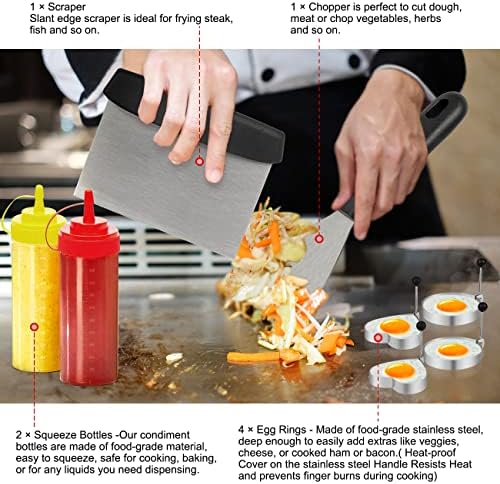 1 × Scraper
Slant edge scraper is ideal for frying steak, fish and so on.

1 × Chopper is perfect to cut dough, meat or chop vegetables, herbs and so on.

2 × Squeeze Bottles -Our condiment bottles are made of food-grade material, easy to squeeze, safe for cooking, baking, or for any liquids you need dispensing.

4 × Egg Rings - Made of food-grade stainless steel, deep enough to easily add extras like veggies, cheese, or cooked ham or bacon.( Heat-proof Cover on the stainless steel Handle Resists Heat and prevents finger burns during cooking)