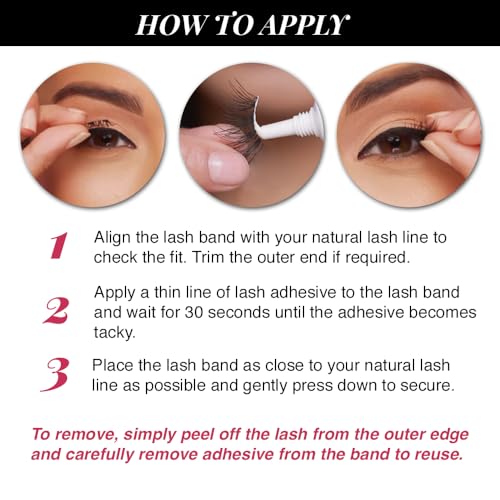 HOW TO APPLY

1 Align the lash band with your natural lash line to check the fit. Trim the outer end if required.

2 Apply a thin line of lash adhesive to the lash band and wait for 30 seconds until the adhesive becomes tacky.

3 Place the lash band as close to your natural lash line as possible and gently press down to secure.

To remove, simply peel off the lash from the outer edge and carefully remove adhesive from the band to reuse.