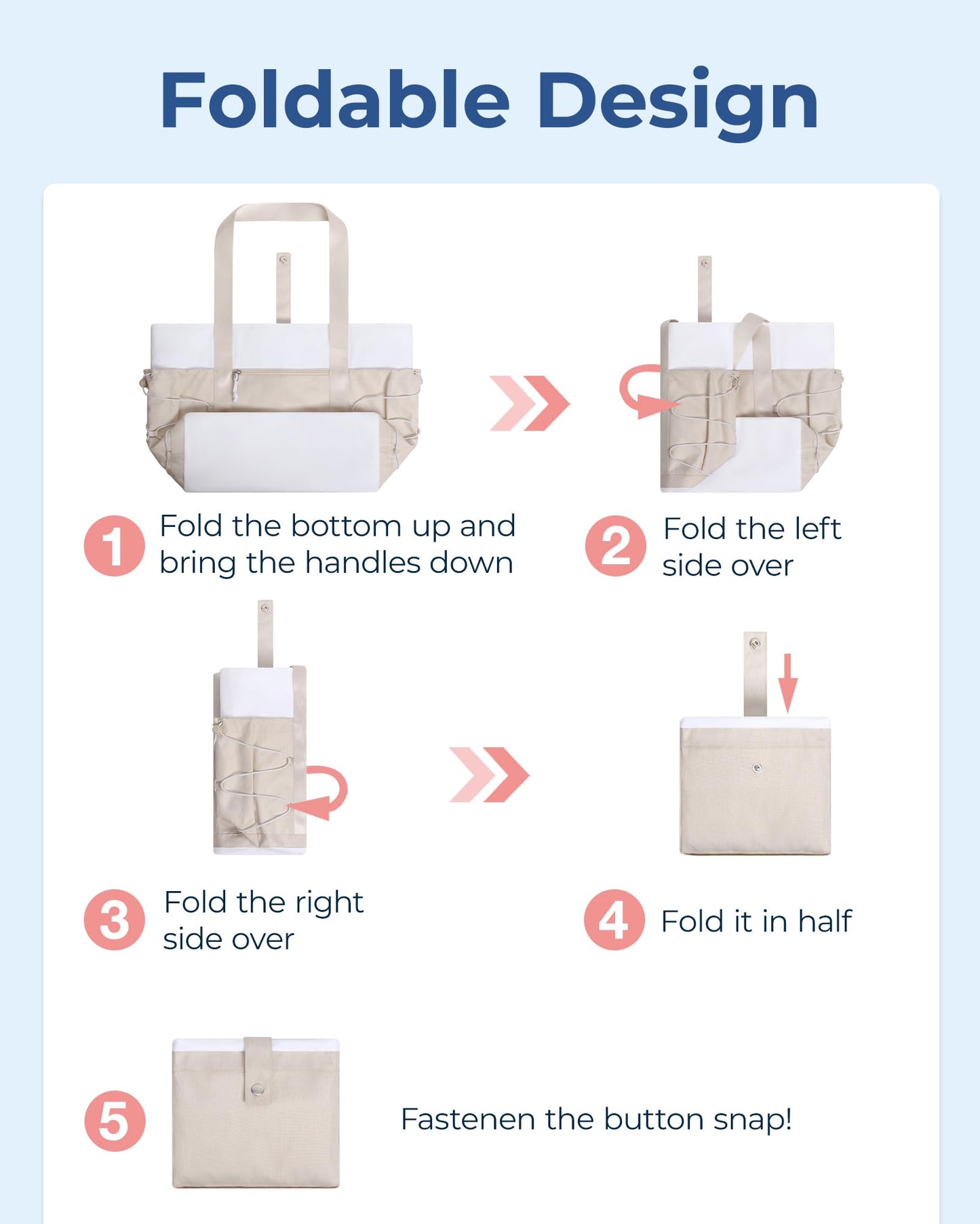 Foldable Design

1 Fold the bottom up and bring the handles down

2 Fold the left side over

3 Fold the right side over

4 Fold it in half

5

Fastenen the button snap!