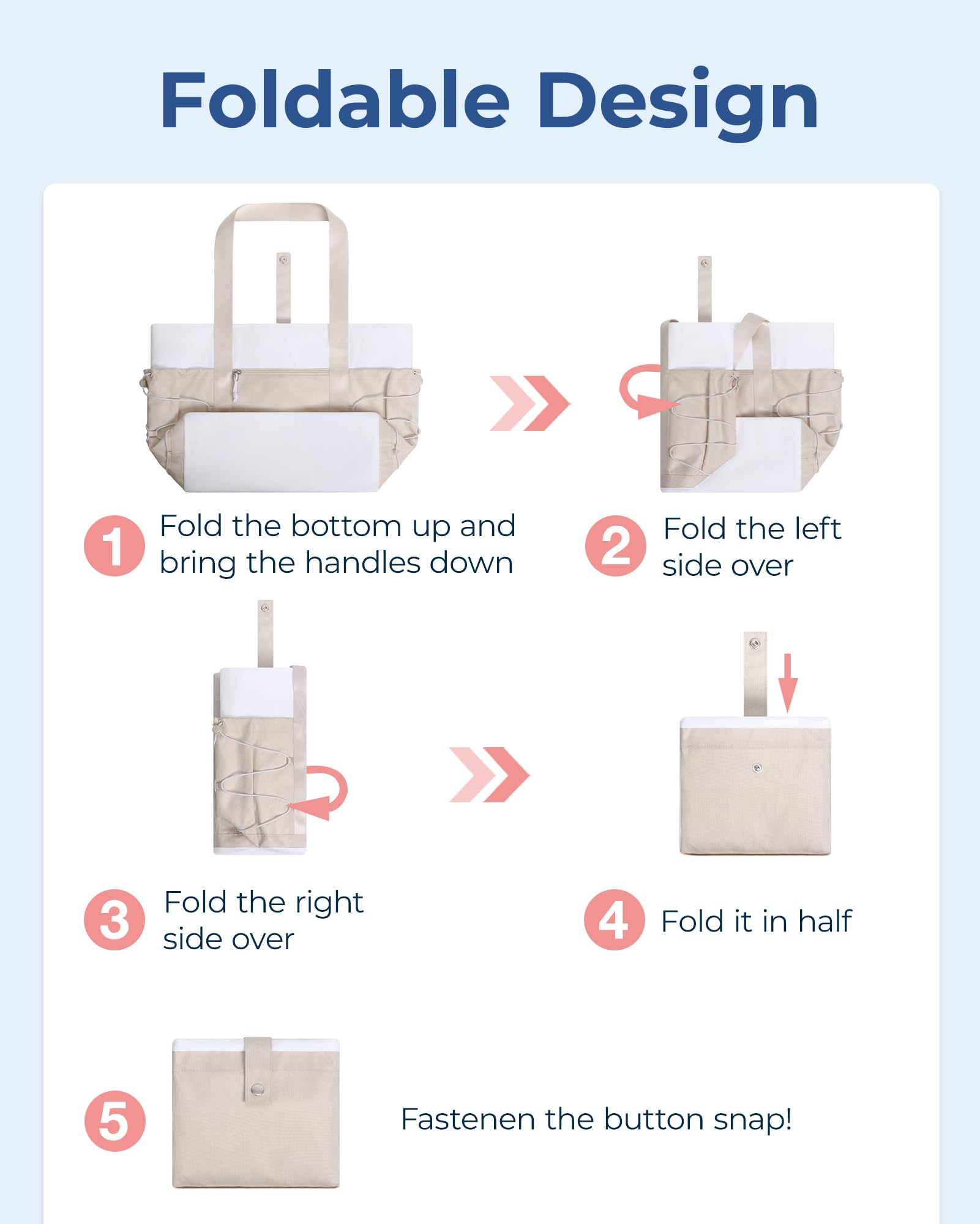 Foldable Design

1 Fold the bottom up and bring the handles down

2 Fold the left side over

3 Fold the right side over

4 Fold it in half

5 Fastenen the button snap!