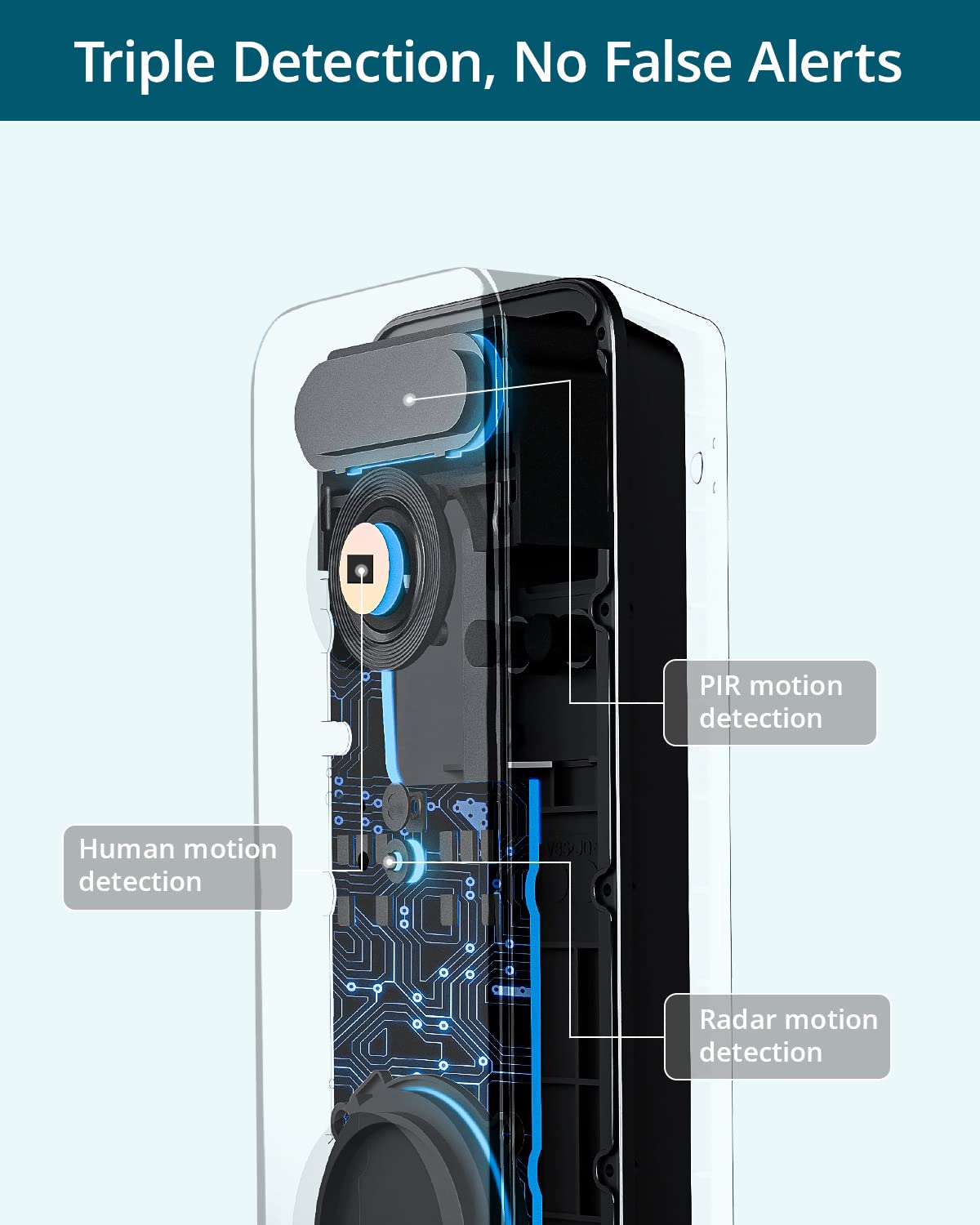 Triple Detection, No False Alerts

PIR motion detection

Human motion detection

Radar motion detection