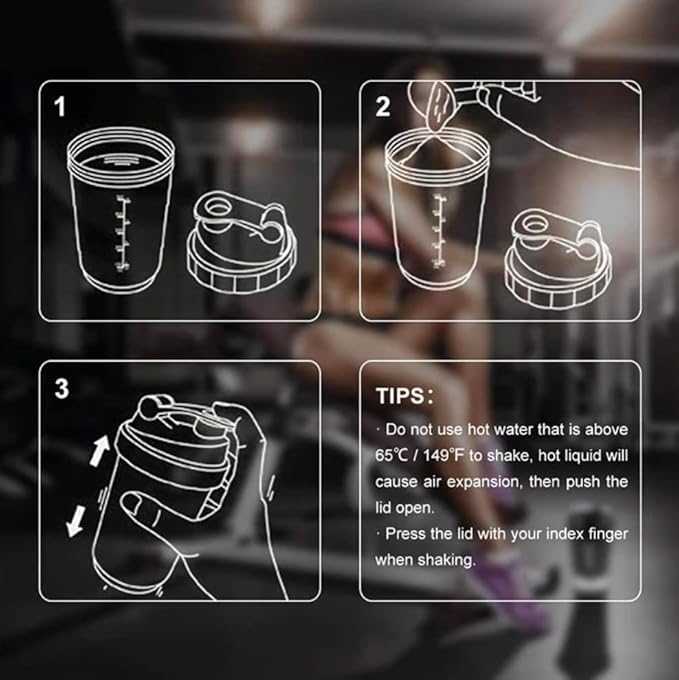 1

2

3

TIPS:

· Do not use hot water that is above 65℃ / 149°F to shake, hot liquid will cause air expansion, then push the lid open.

· Press the lid with your index finger when shaking.