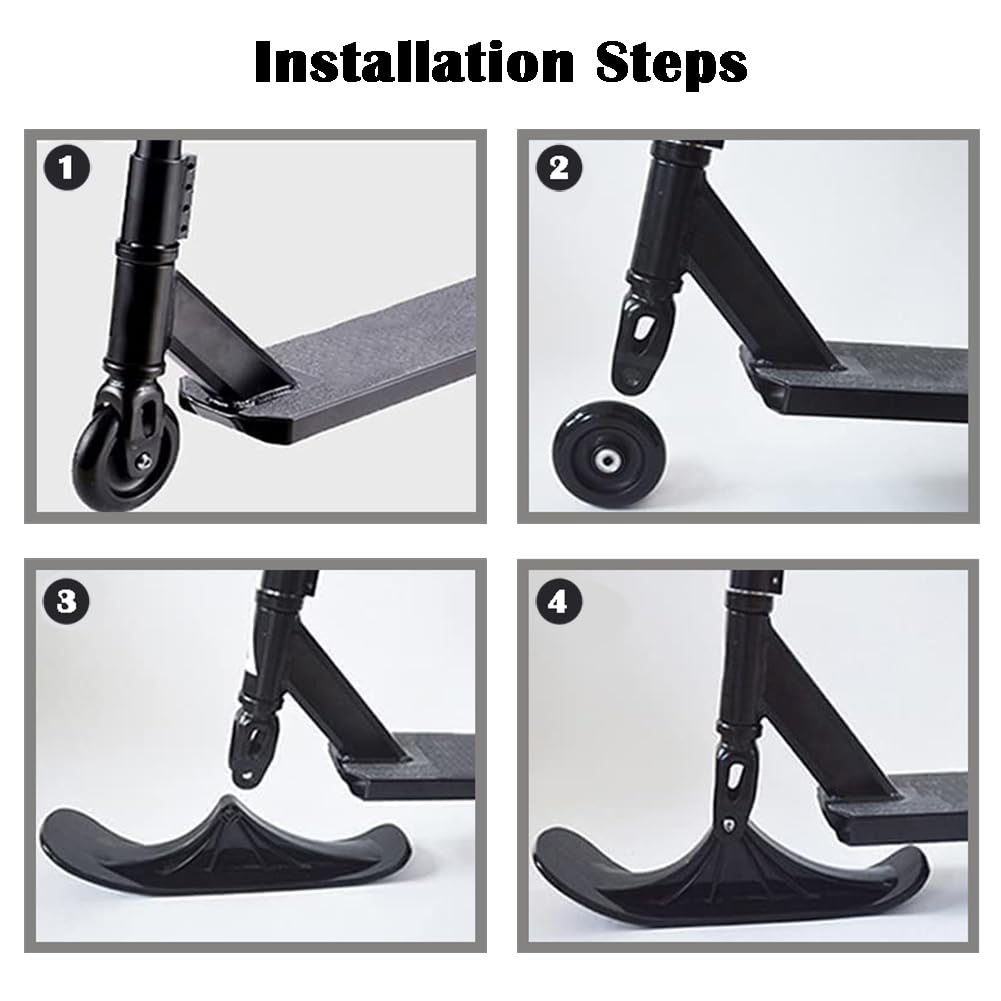 Installation Steps

1

2

3

4