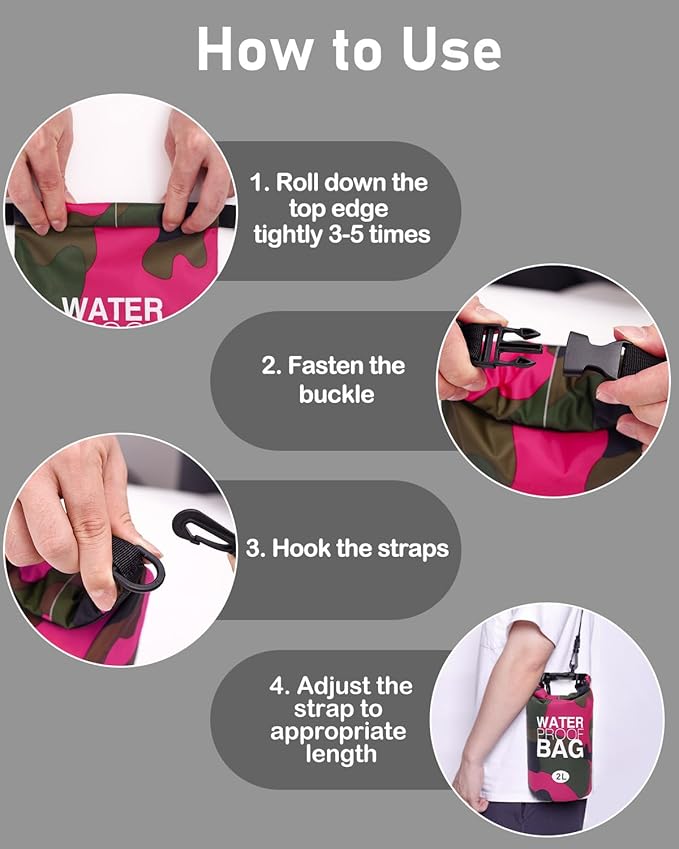 How to Use

WATER

1. Roll down the top edge tightly 3-5 times

2. Fasten the buckle

3. Hook the straps

4. Adjust the strap to appropriate length

WATER PROOF BAG

2L