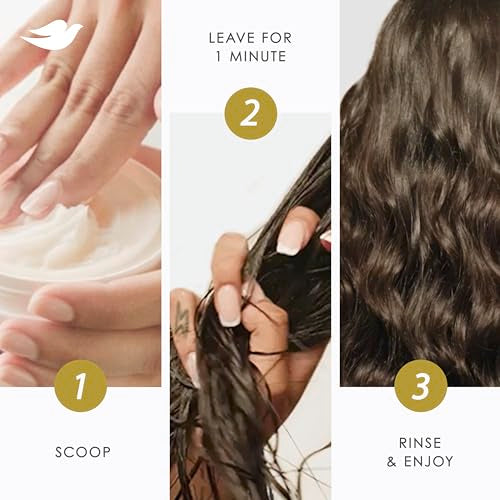 1

SCOOP

LEAVE FOR 1 MINUTE

2

3

RINSE & ENJOY