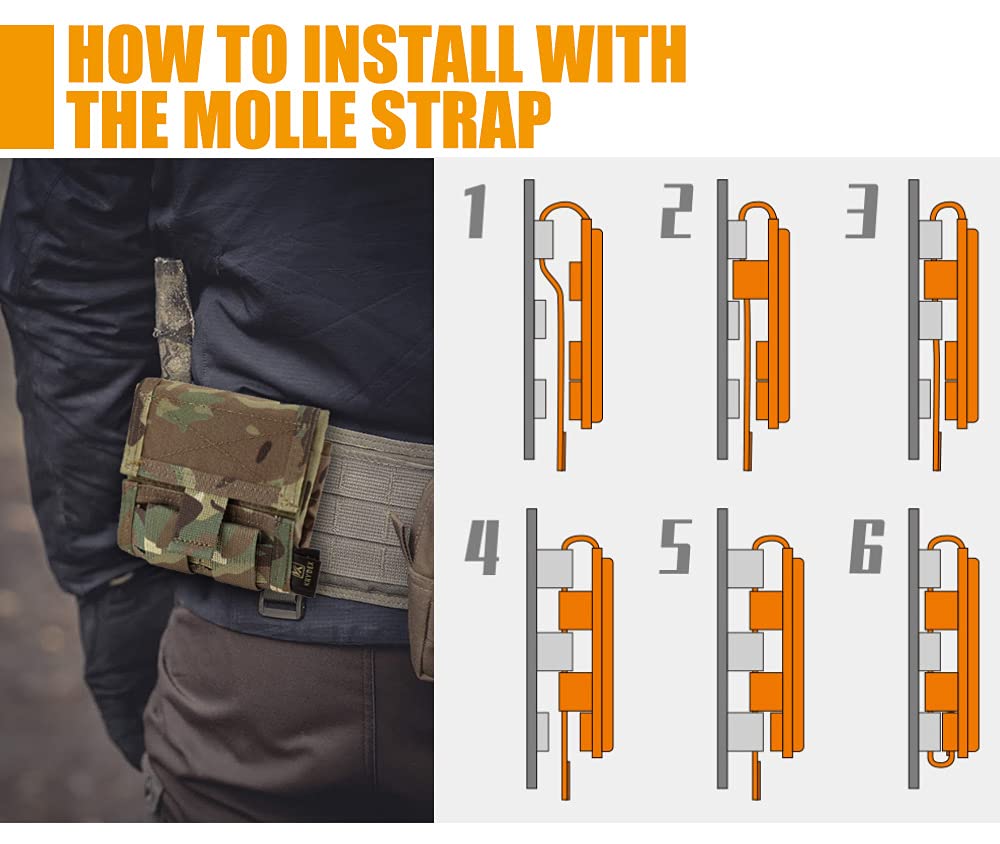 HOW TO INSTALL WITH THE MOLLE STRAP

1

2

3

4

5

6