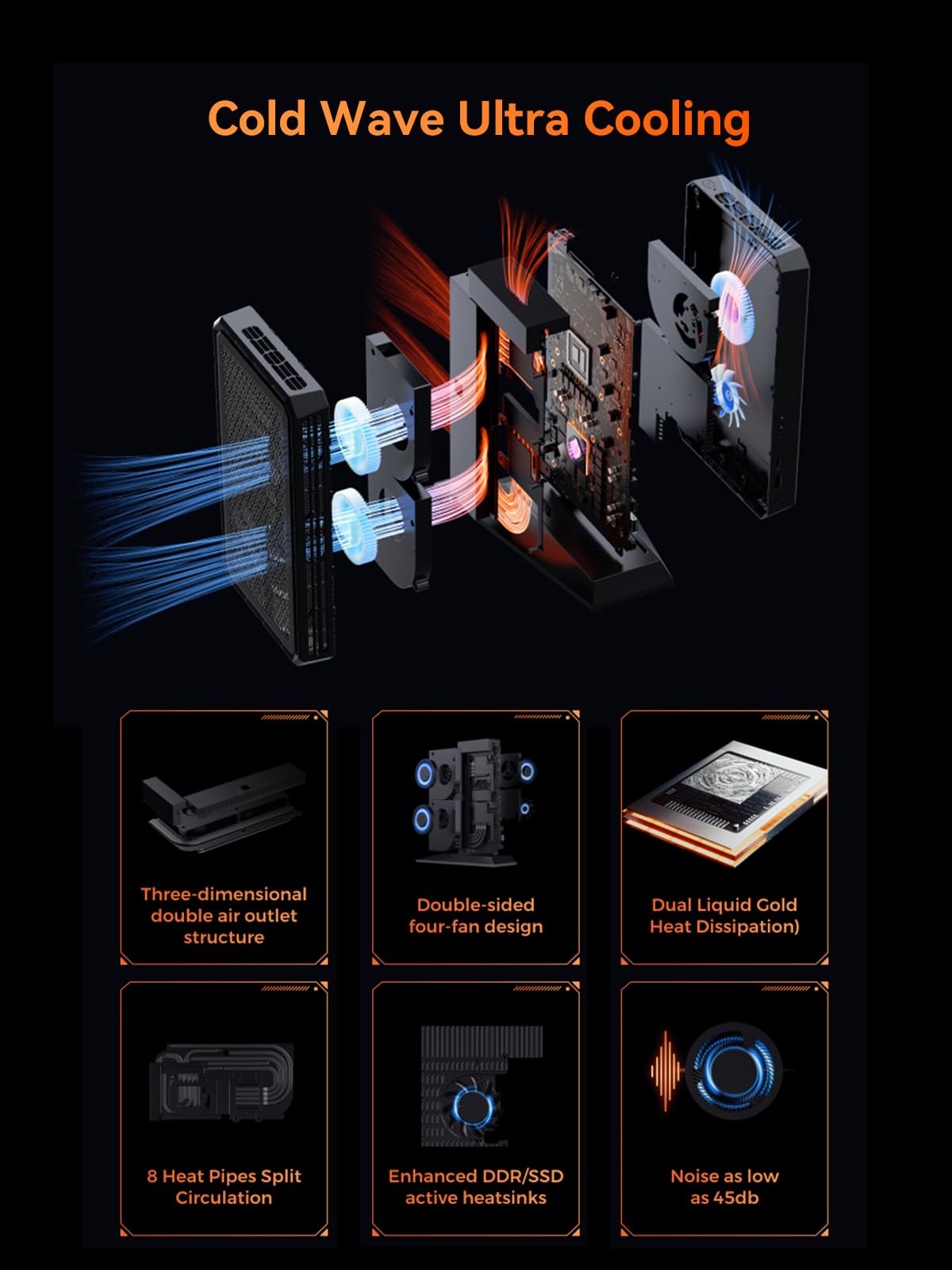 Cold Wave Ultra Cooling

Three-dimensional double air outlet structure

Double-sided four-fan design

Dual Liquid Gold Heat Dissipation)

8 Heat Pipes Split Circulation

Enhanced DDR/SSD active heatsinks

Noise as low as 45db