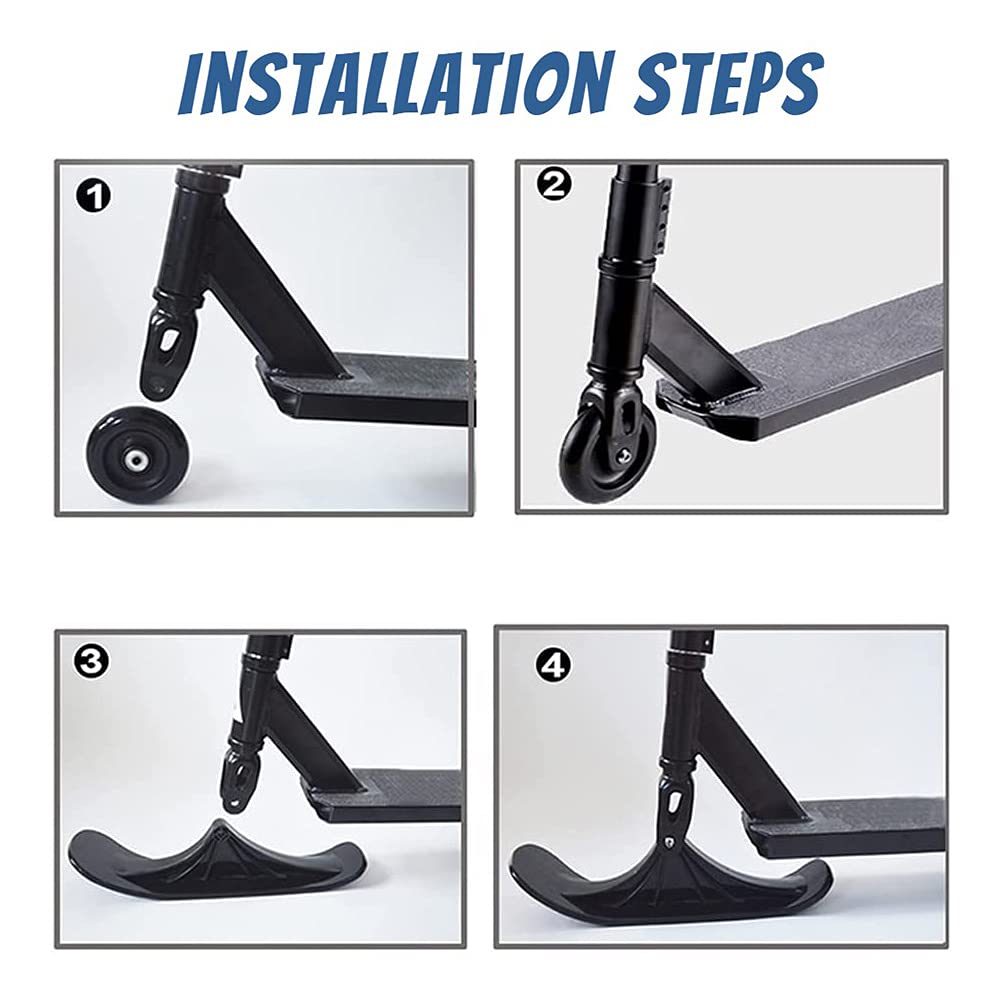 INSTALLATION STEPS

1

2

3

4