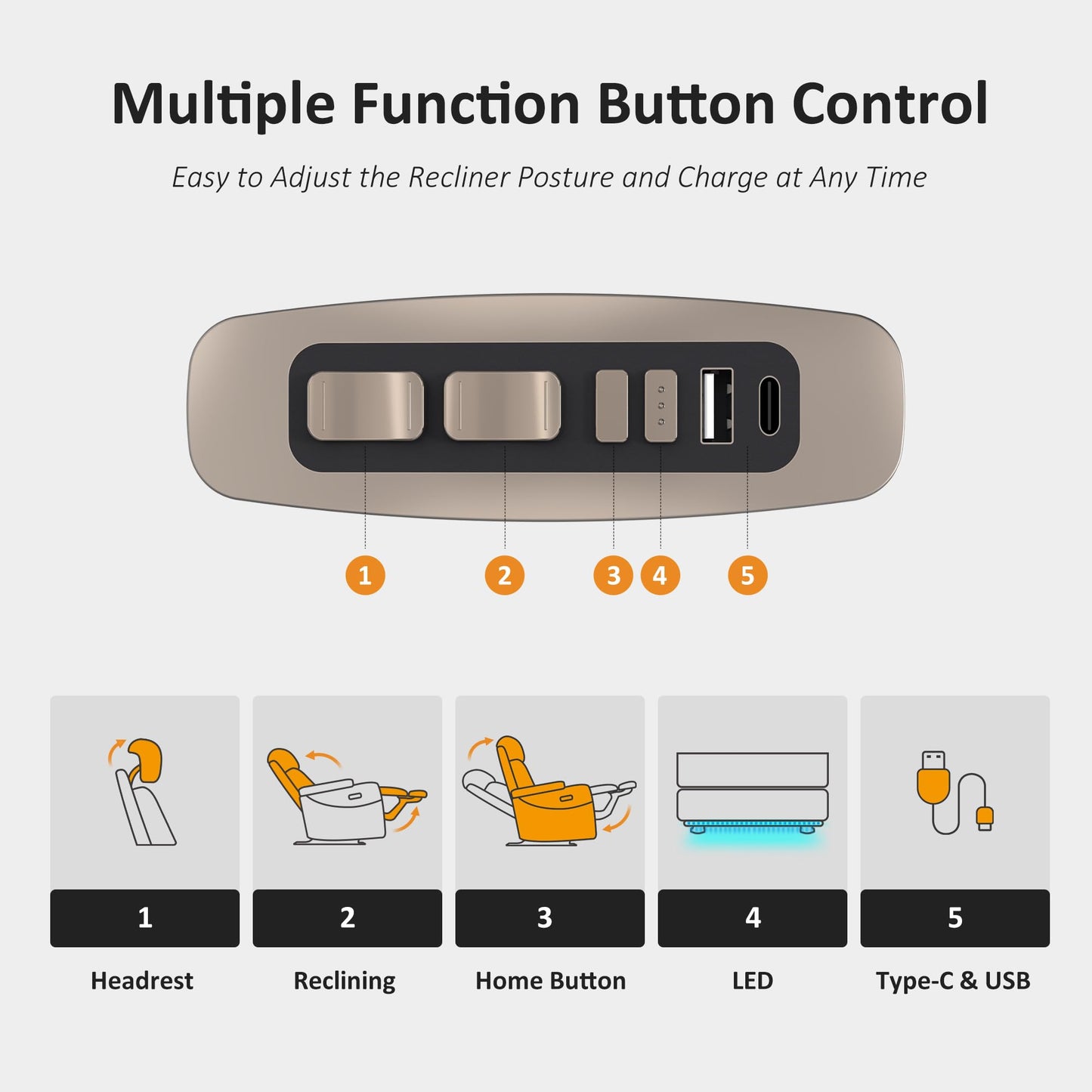 Multiple Function Button Control

Easy to Adjust the Recliner Posture and Charge at Any Time

1 2 3 4 5

1
Headrest

2
Reclining

3
Home Button

4
LED

5
Type-C & USB