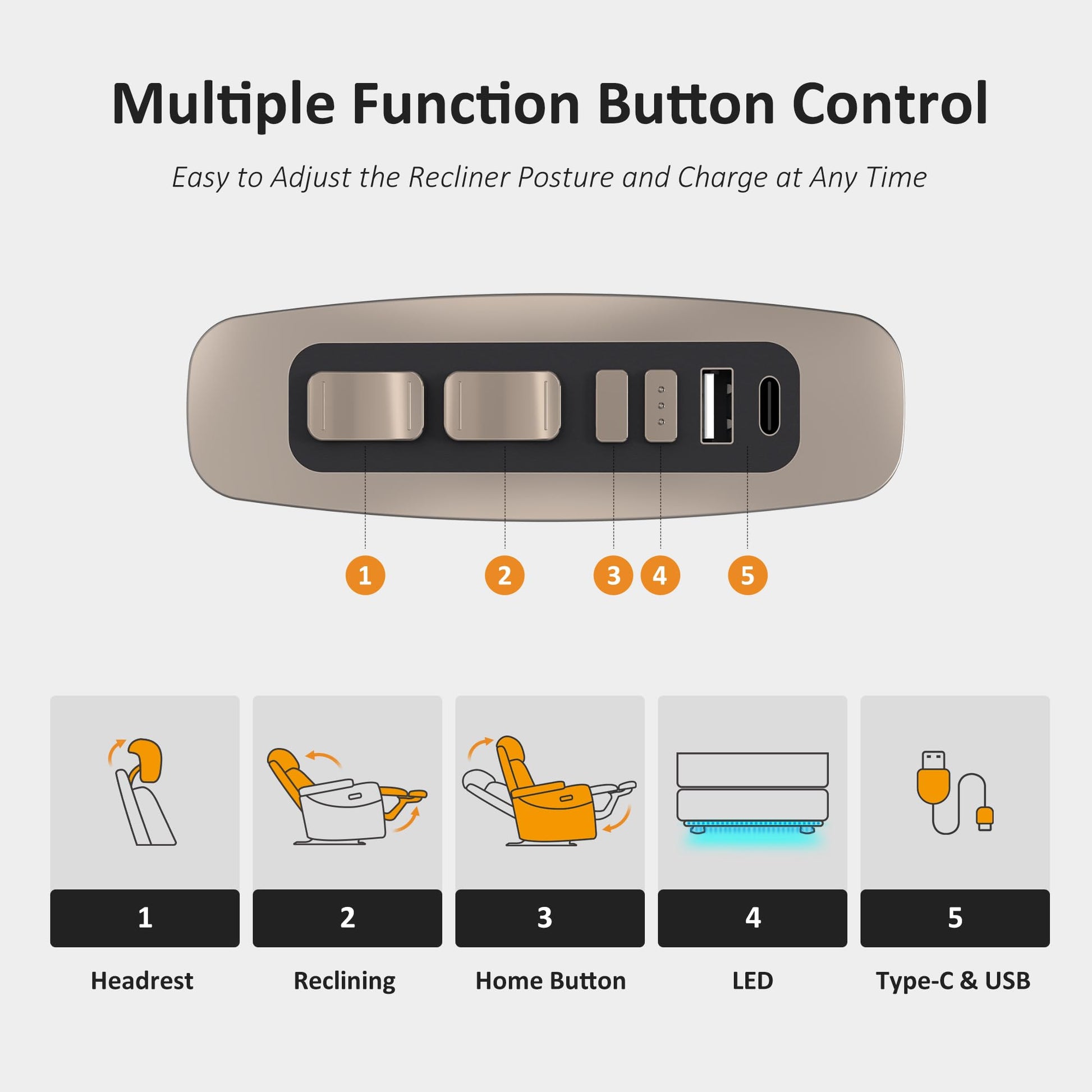 Multiple Function Button Control

Easy to Adjust the Recliner Posture and Charge at Any Time

1 2 3 4 5

1
Headrest

2
Reclining

3
Home Button

4
LED

5
Type-C & USB