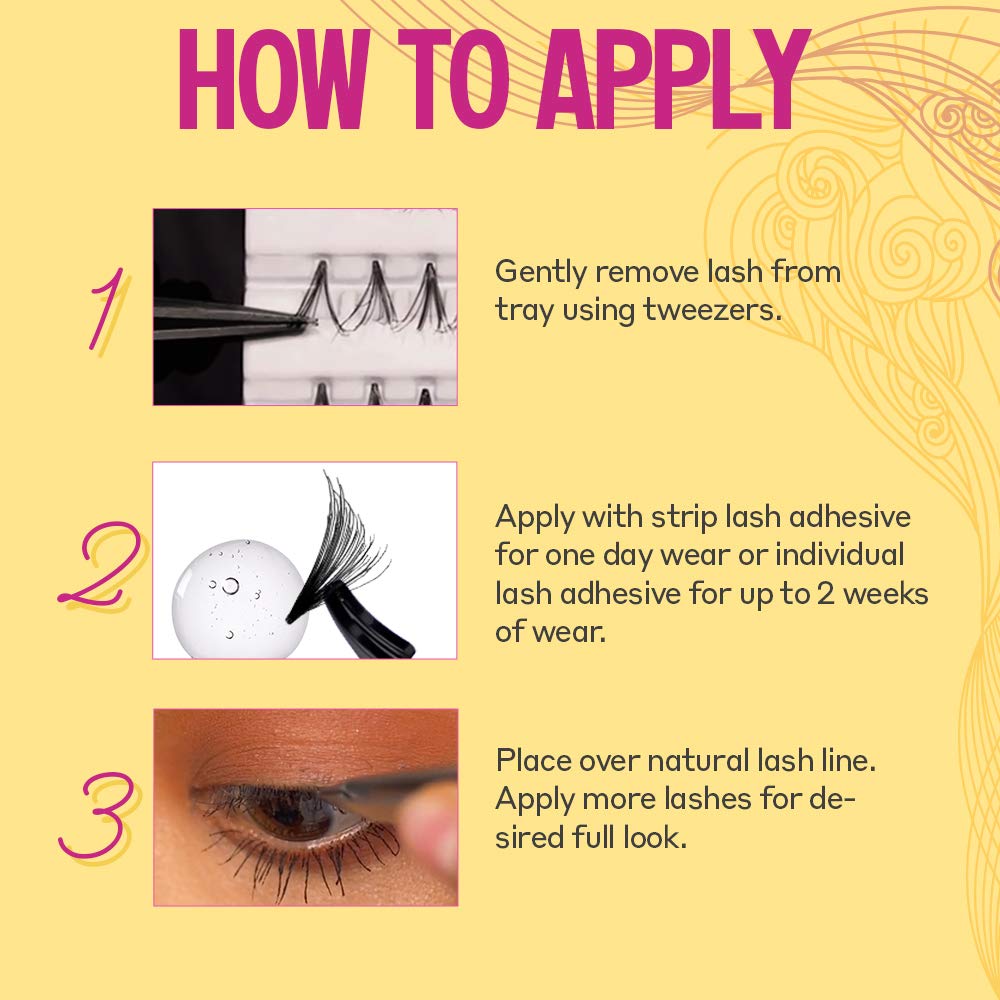 HOW TO APPLY

1

Gently remove lash from tray using tweezers.

2

Apply with strip lash adhesive for one day wear or individual lash adhesive for up to 2 weeks of wear.

3

Place over natural lash line. Apply more lashes for desired full look.