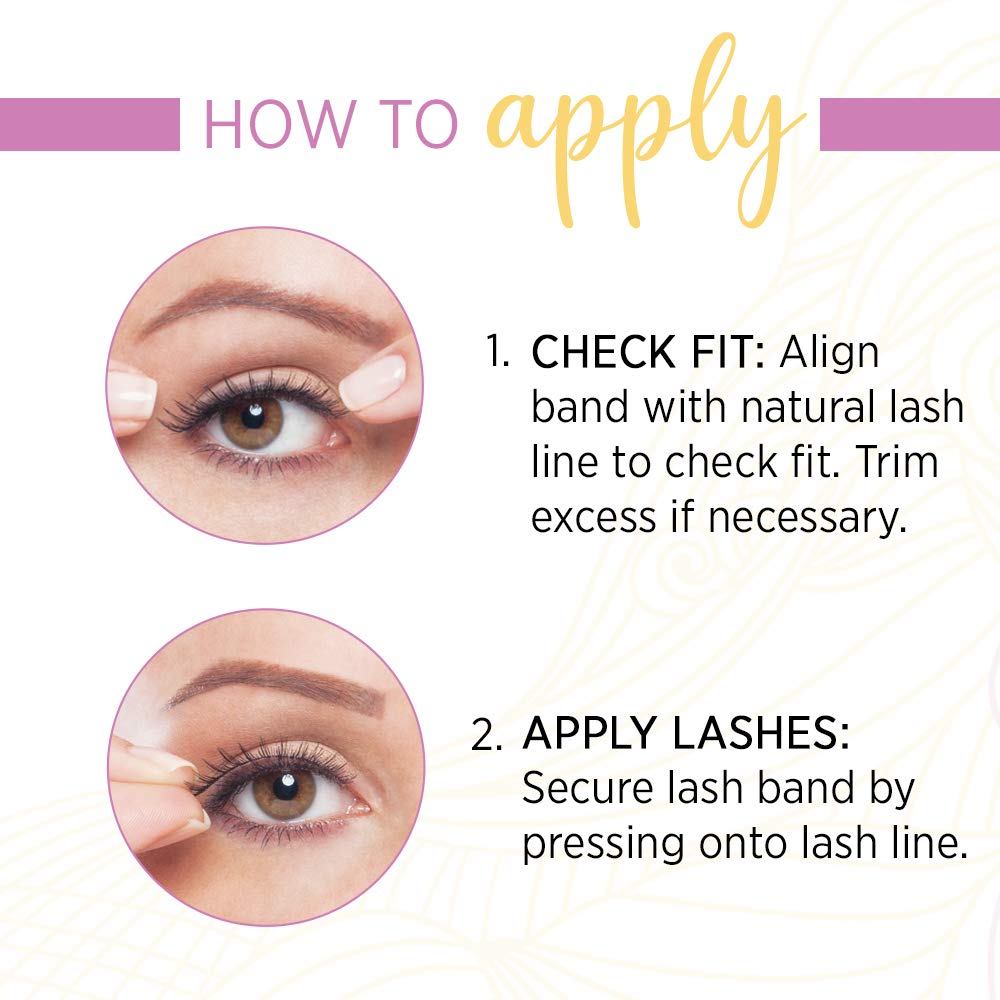 HOW TO apply

1. CHECK FIT: Align band with natural lash line to check fit. Trim excess if necessary.

2. APPLY LASHES: Secure lash band by pressing onto lash line.